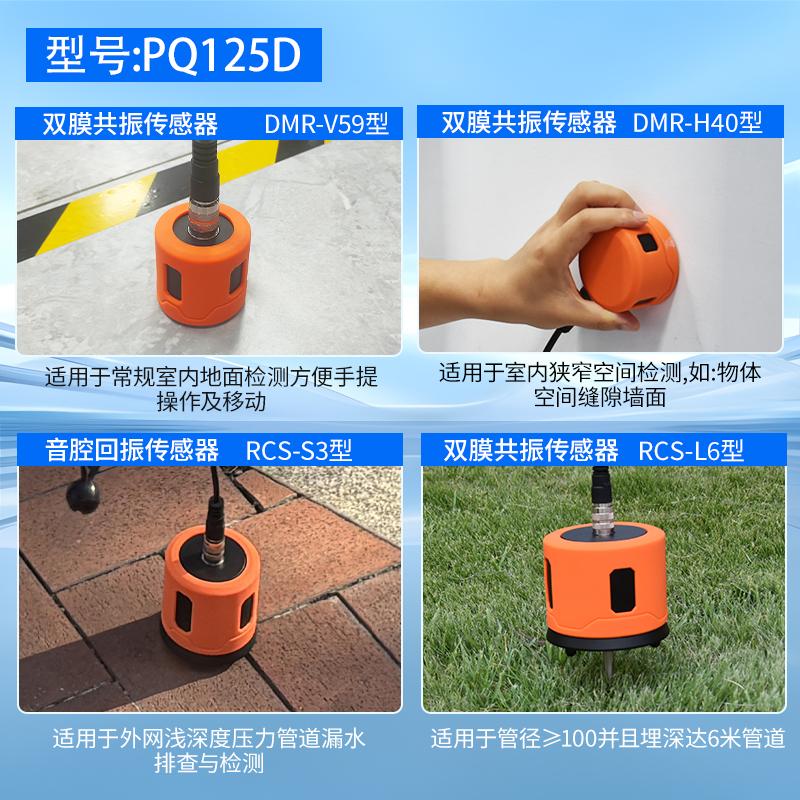 型号:PQ125D

双膜共振传感器 DMR-V59型

适用于常规室内地面检测方便手提操作及移动

双膜共振传感器 DMR-H40型

适用于室内狭窄空间检测,如:物体空间缝隙墙面

音腔回振传感器 RCS-S3型

适用于外网浅深度压力管道漏水排查与检测

双膜共振传感器 RCS-L6型

适用于管径≥100并且埋深达6米管道