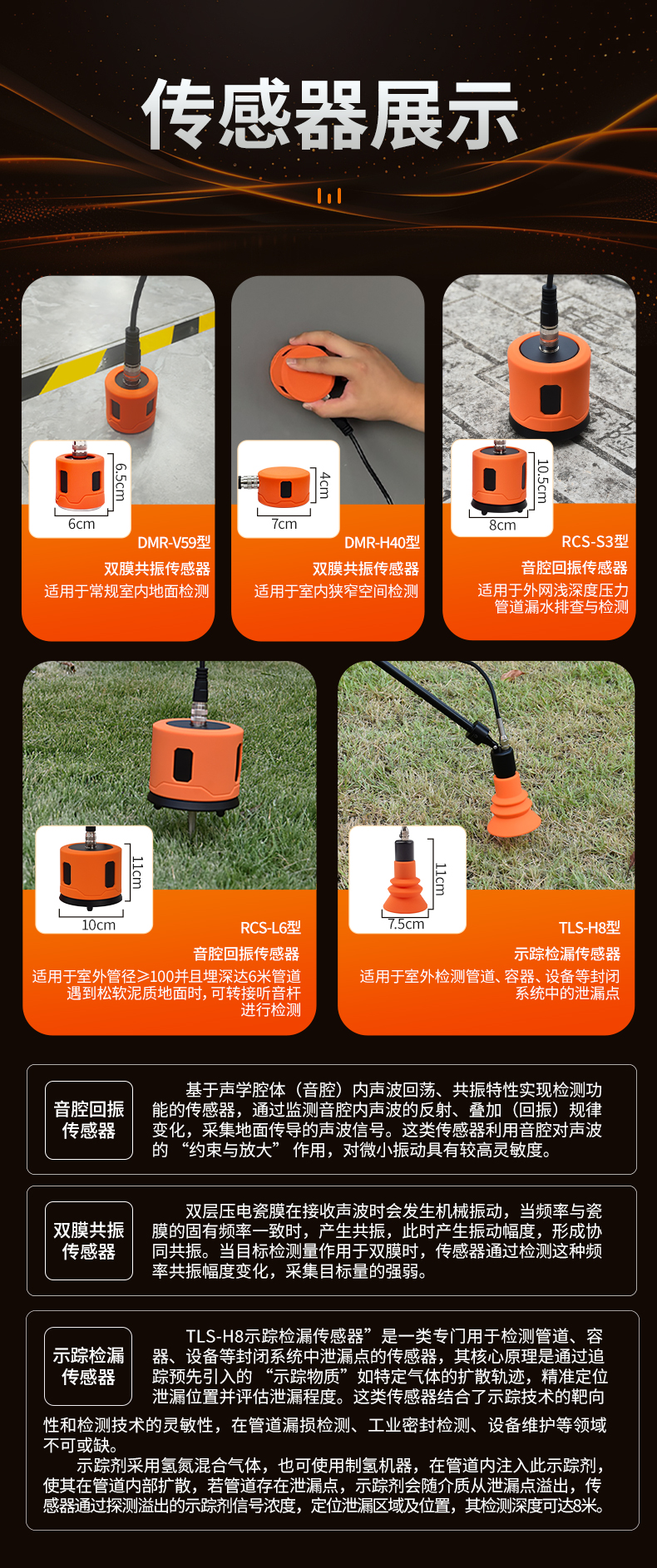 传感器展示

6.5cm
6cm
DMR-V59型
双膜共振传感器
适用于常规室内地面检测

4cm
7cm
DMR-H40型
双膜共振传感器
适用于室内狭窄空间检测

10.5cm
8cm
RCS-S3型
音腔回振传感器
适用于外网浅深度压力管道漏水排查与检测

11cm
10cm
RCS-L6型
音腔回振传感器
适用于室外管径≥100并且埋深达6米管道遇到松软泥质地面时，可转接听音杆进行检测

11cm
7.5cm
TLS-H8型
示踪检漏传感器
适用于室外检测管道、容器、设备等封闭系统中的泄漏点

音腔回振传感器

基于声学腔体（音腔）内声波回荡、共振特性实现检测功能的传感器，通过监测音腔内声波的反射、叠加（回振）规律变化，采集地面传导的声波信号。这类传感器利用音腔对声波的“约束与放大”作用，对微小振动具有较高灵敏度。

双膜共振传感器

双层压电瓷膜在接收声波时会发生机械振动，当频率与瓷膜的固有频率一致时，产生共振，此时产生振动幅度，形成协同共振。当目标检测量作用于双膜时，传感器通过检测这种频率共振幅度变化，采集目标量的强弱。

示踪检漏传感器

TLS-H8示踪检漏传感器”是一类专门用于检测管道、容器、设备等封闭系统中泄漏点的传感器，其核心原理是通过追踪预先引入的“示踪物质”如特定气体的扩散轨迹，精准定位泄漏位置并评估泄漏程度。这类传感器结合了示踪技术的靶向性和检测技术的灵敏性，在管道漏损检测、工业密封检测、设备维护等领域不可或缺。

示踪剂采用氢氮混合气体，也可使用制氢机器，在管道内注入此示踪剂，使其在管道内部扩散，若管道存在泄漏点，示踪剂会随介质从泄漏点溢出，传感器通过探测溢出的示踪剂信号浓度，定位泄漏区域及位置，其检测深度可达8米。