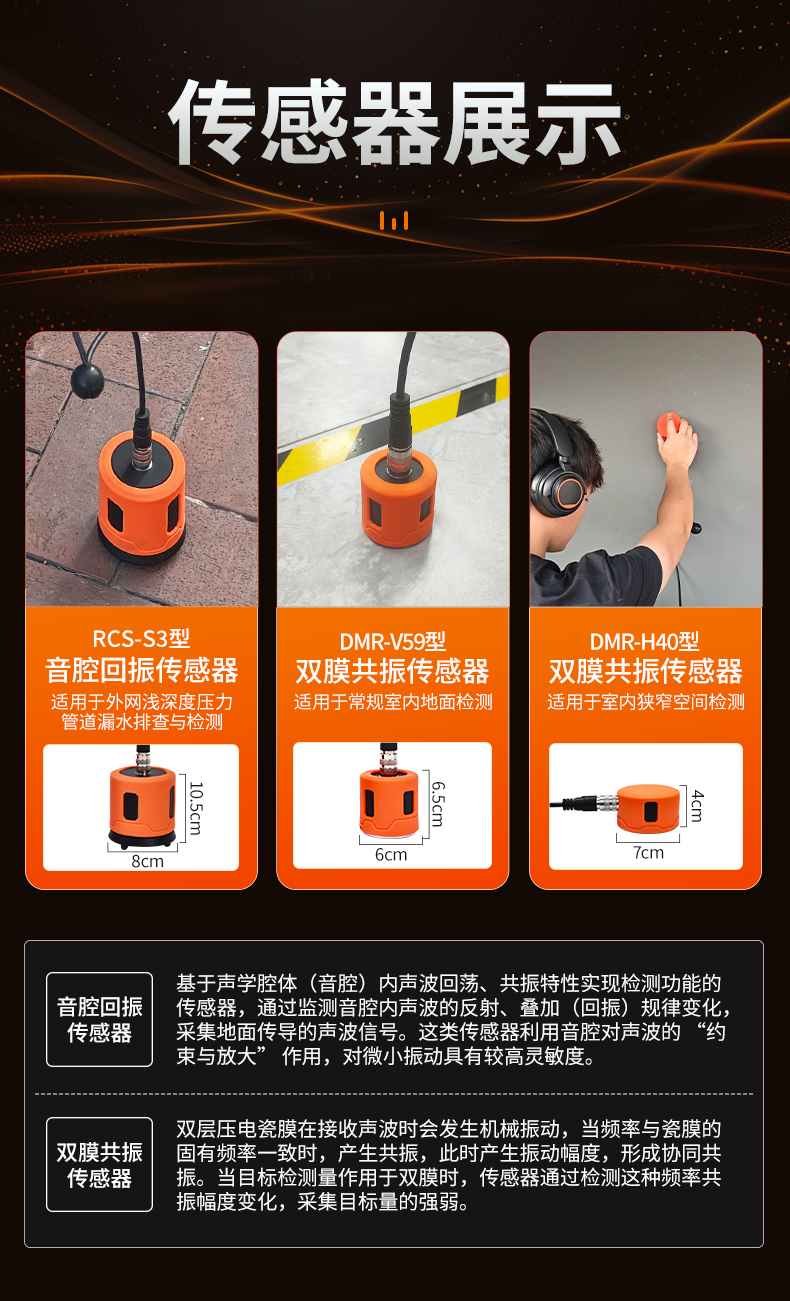 传感器展示

RCS-S3型
音腔回振传感器
适用于外网浅深度压力管道漏水排查与检测

10.5cm
8cm

DMR-V59型
双膜共振传感器
适用于常规室内地面检测

6.5cm
6cm

DMR-H40型
双膜共振传感器
适用于室内狭窄空间检测

4cm
7cm

音腔回振传感器

基于声学腔体（音腔）内声波回荡、共振特性实现检测功能的传感器，通过监测音腔内声波的反射、叠加（回振）规律变化，采集地面传导的声波信号。这类传感器利用音腔对声波的“约束与放大”作用，对微小振动具有较高灵敏度。

双膜共振传感器

双层压电瓷膜在接收声波时会发生机械振动，当频率与瓷膜的固有频率一致时，产生共振，此时产生振动幅度，形成协同共振。当目标检测量作用于双膜时，传感器通过检测这种频率共振幅度变化，采集目标量的强弱。